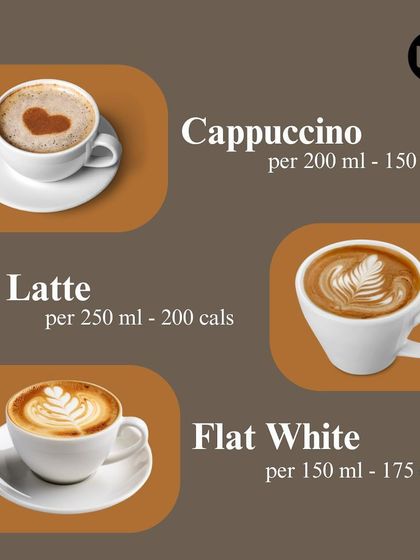 Cappuccino
per 200 ml - 150

Latte
per 250 ml - 200 cals

Flat White
per 150 ml - 175