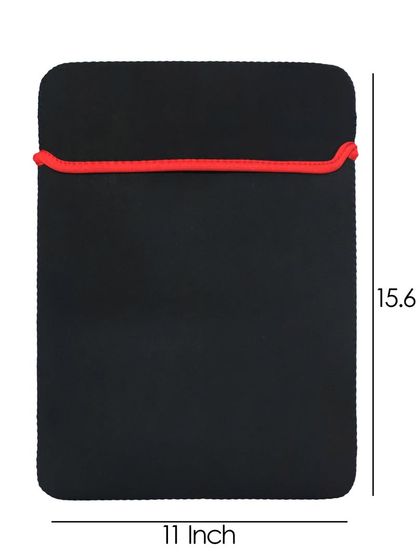 15.6
11 Inch