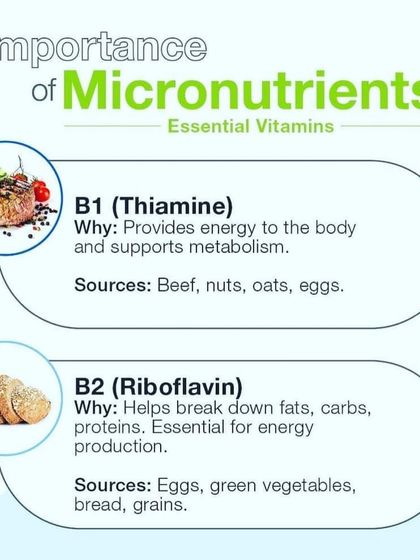 mportance of Micronutrients

Essential Vitamins

B1 (Thiamine)
Why: Provides energy to the body and supports metabolism.

Sources: Beef, nuts, oats, eggs.

B2 (Riboflavin)
Why: Helps break down fats, carbs, proteins. Essential for energy production.

Sources: Eggs, green vegetables, bread, grains.