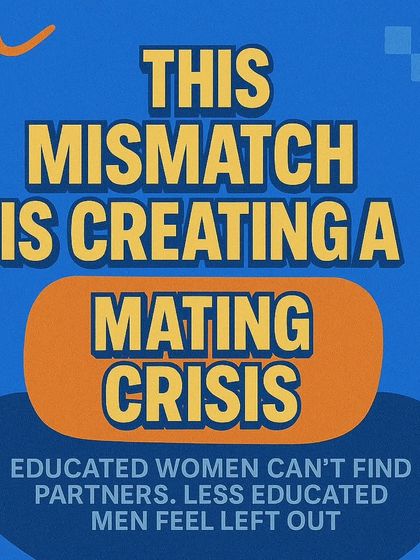 THIS MISMATCH IS CREATING A

MATING CRISIS

EDUCATED WOMEN CAN'T FIND PARTNERS. LESS EDUCATED MEN FEEL LEFT OUT