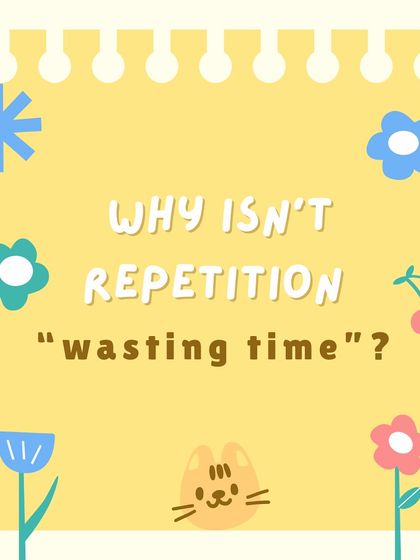 WHY ISN'T REPETITION
"wasting time"?