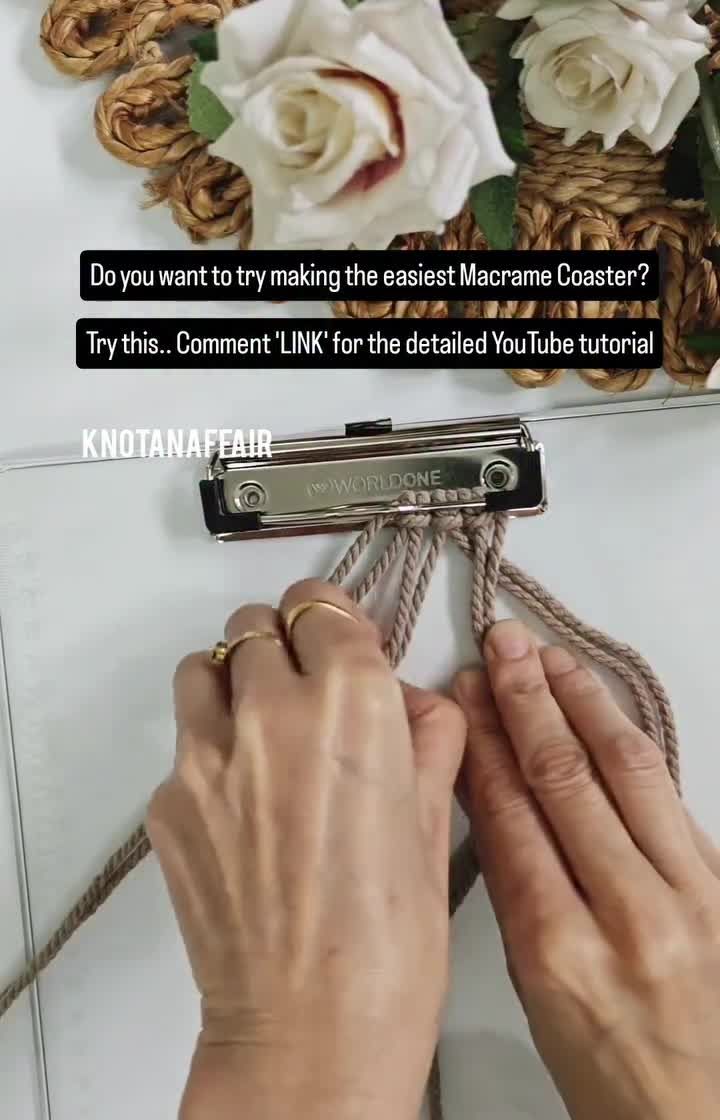 Do you want to try making the easiest Macrame Coaster?

Try this.. Comment 'LINK' for the detailed YouTube tutorial

KNOTANAFFAIR

WORLDONE