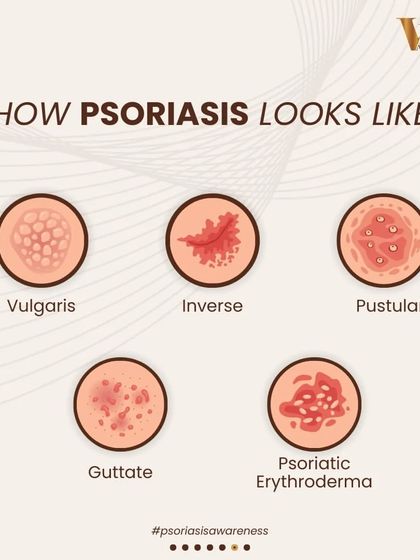 HOW PSORIASIS LOOKS LIKE

Vulgaris

Inverse

Pustular

Guttate

Psoriatic Erythroderma

#psoriasisawareness