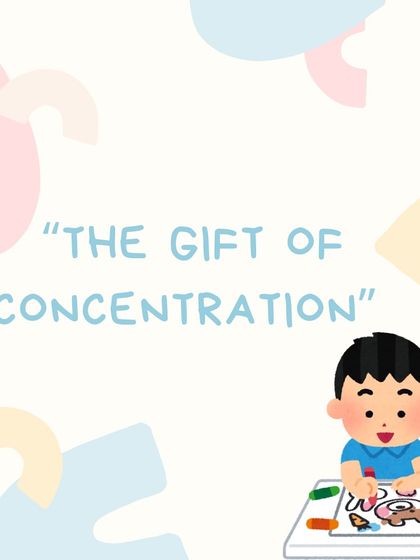 "THE GIFT OF CONCENTRATION"