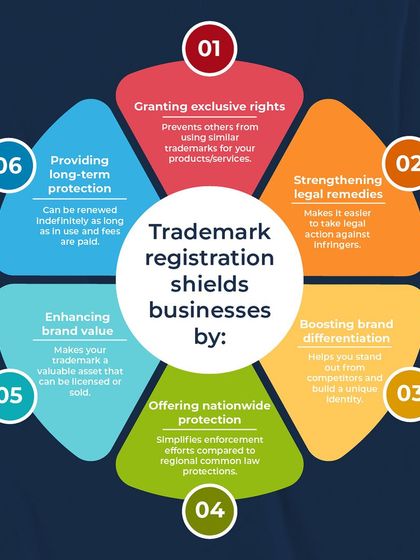 Trademark registration shields businesses by:

01
Granting exclusive rights
Prevents others from using similar trademarks for your products/services.

02
Strengthening legal remedies
Makes it easier to take legal action against infringers.

03
Boosting brand differentiation
Helps you stand out from competitors and build a unique identity.

04
Offering nationwide protection
Simplifies enforcement efforts compared to regional common law protections.

05
Enhancing brand value
Makes your trademark a valuable asset that can be licensed or sold.

06
Providing long-term protection
Can be renewed indefinitely as long as in use and fees are paid.