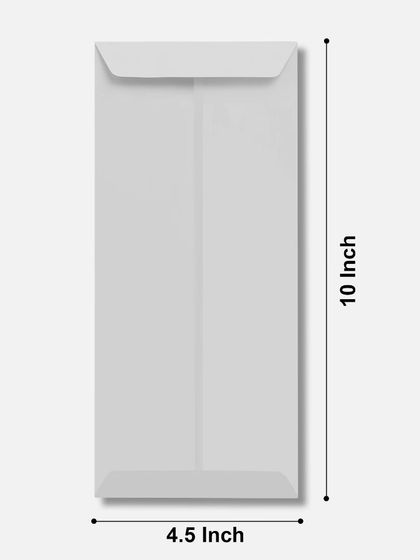 10 Inch

4.5 Inch