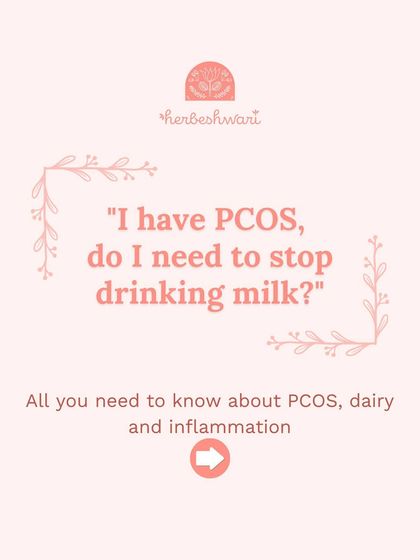 herbeshwari

"I have PCOS, do I need to stop drinking milk?"

All you need to know about PCOS, dairy and inflammation