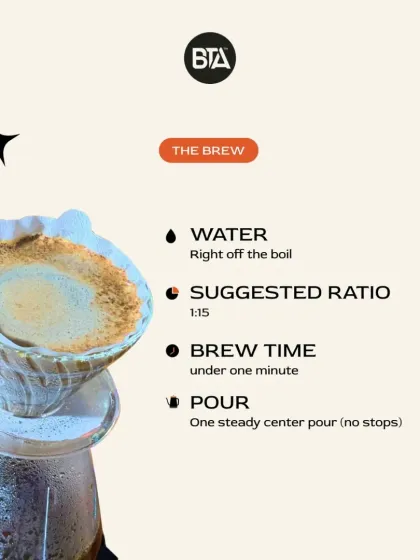 BTA

THE BREW

WATER
Right off the boil

SUGGESTED RATIO
1:15

BREW TIME
under one minute

POUR
One steady center pour (no stops)