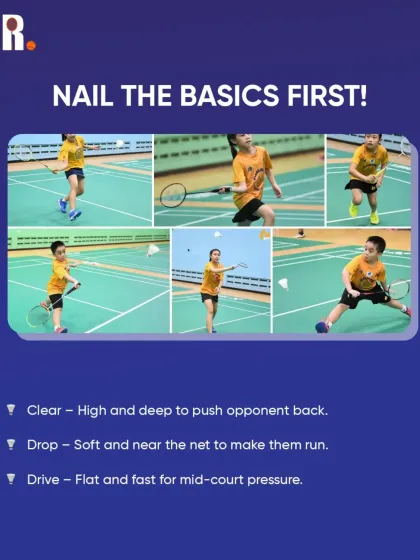 R.

NAIL THE BASICS FIRST!

Clear – High and deep to push opponent back.

Drop – Soft and near the net to make them run.

Drive – Flat and fast for mid-court pressure.