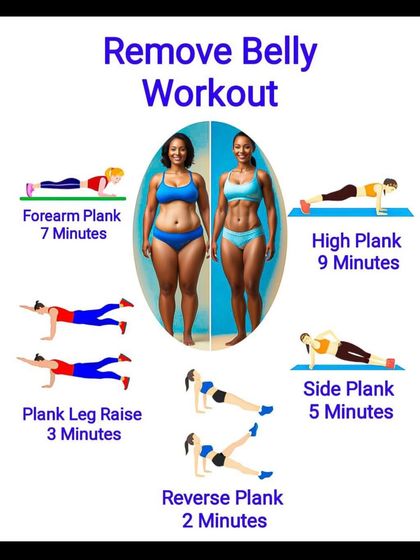 Remove Belly Workout

Forearm Plank
7 Minutes

High Plank
9 Minutes

Plank Leg Raise
3 Minutes

Side Plank
5 Minutes

Reverse Plank
2 Minutes