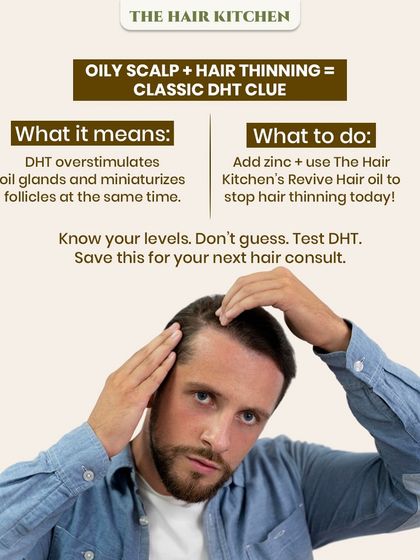 THE HAIR KITCHEN

OILY SCALP + HAIR THINNING = CLASSIC DHT CLUE

What it means:

DHT overstimulates oil glands and miniaturizes follicles at the same time.

What to do:

Add zinc + use The Hair Kitchen's Revive Hair oil to stop hair thinning today!

Know your levels. Don't guess. Test DHT. Save this for your next hair consult.