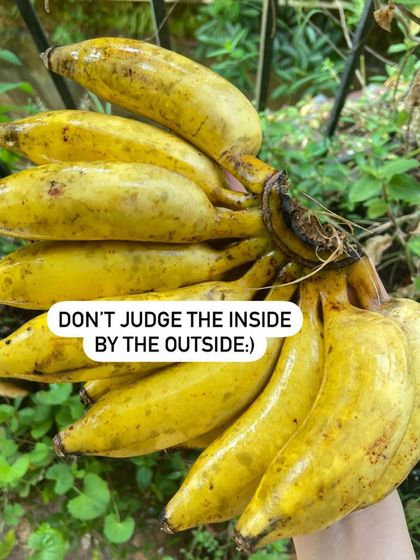 DON'T JUDGE THE INSIDE BY THE OUTSIDE:)