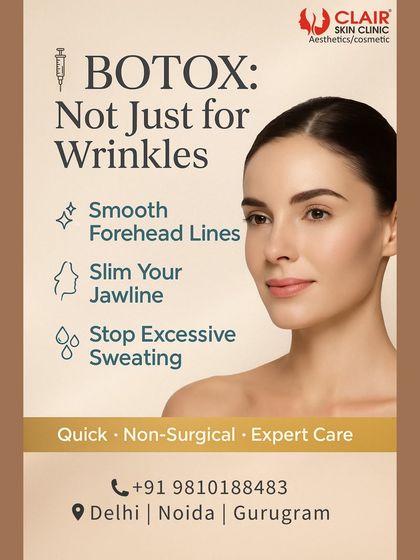 CLAIR®
SKIN CLINIC
Aesthetics/cosmetic

BOTOX:
Not Just for Wrinkles

Smooth Forehead Lines

Slim Your Jawline

Stop Excessive Sweating

Quick · Non-Surgical · Expert Care

+91 9810188483
Delhi | Noida | Gurugram