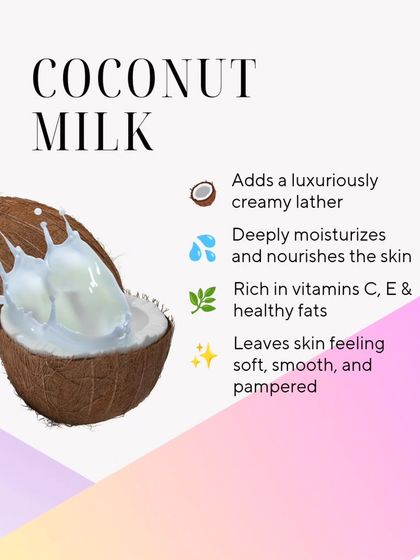 COCONUT MILK

Adds a luxuriously creamy lather

Deeply moisturizes and nourishes the skin

Rich in vitamins C, E & healthy fats

Leaves skin feeling soft, smooth, and pampered