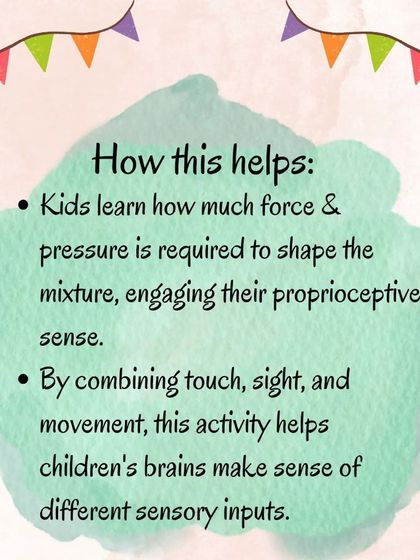 How this helps:

• Kids learn how much force & pressure is required to shape the mixture, engaging their proprioceptive sense.

• By combining touch, sight, and movement, this activity helps children's brains make sense of different sensory inputs.