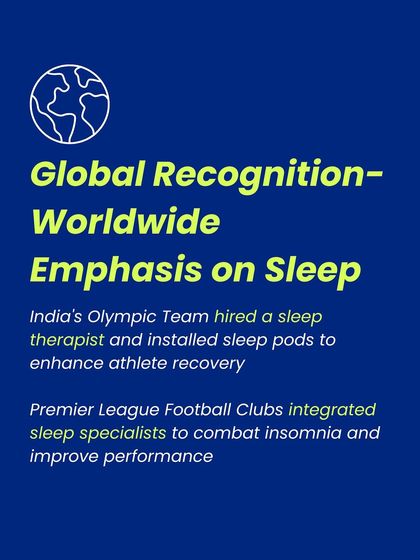 Global Recognition- Worldwide Emphasis on Sleep

India's Olympic Team hired a sleep therapist and installed sleep pods to enhance athlete recovery

Premier League Football Clubs integrated sleep specialists to combat insomnia and improve performance