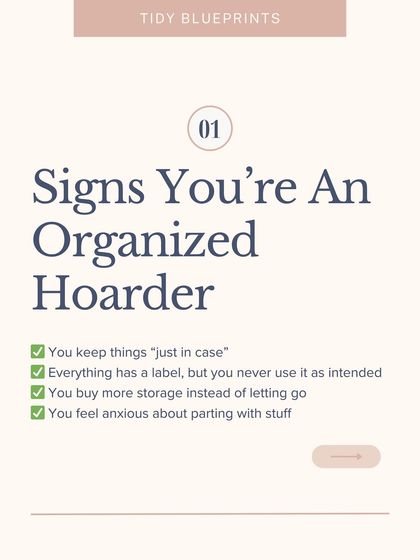 TIDY BLUEPRINTS

01

Signs You’re An Organized Hoarder

✅ You keep things “just in case”
✅ Everything has a label, but you never use it as intended
✅ You buy more storage instead of letting go
✅ You feel anxious about parting with stuff