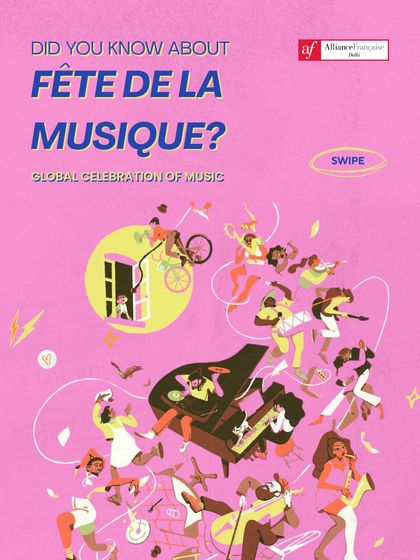 DID YOU KNOW ABOUT
FÊTE DE LA MUSIQUE?

GLOBAL CELEBRATION OF MUSIC

af AllianceFrançaise Delhi

SWIPE