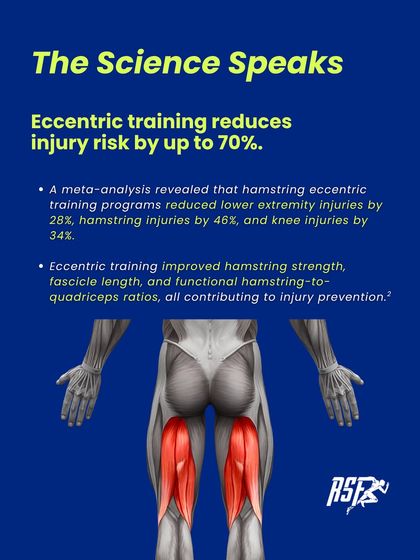 The Science Speaks

Eccentric training reduces injury risk by up to 70%.

• A meta-analysis revealed that hamstring eccentric training programs reduced lower extremity injuries by 28%, hamstring injuries by 46%, and knee injuries by 34%.

• Eccentric training improved hamstring strength, fascicle length, and functional hamstring-to-quadriceps ratios, all contributing to injury prevention.$^2$

RSF