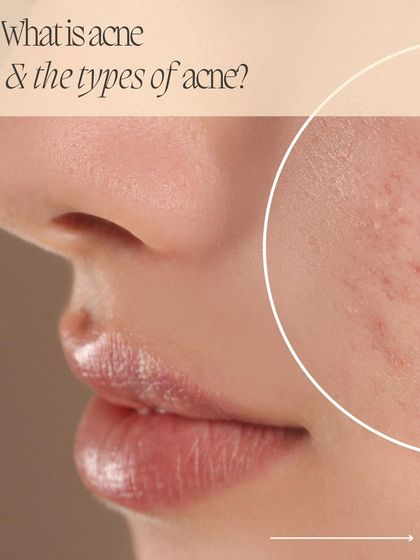 What is acne
& the types of acne?