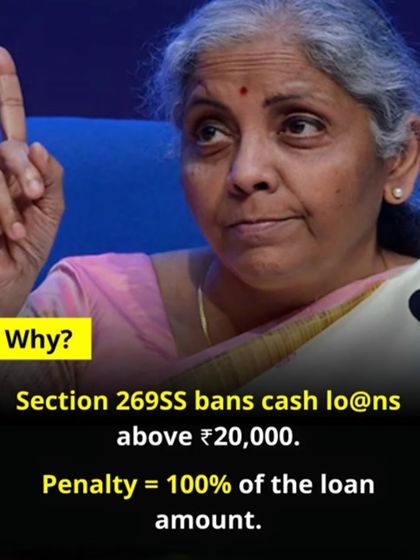 Why?

Section 269SS bans cash lo@ns above ₹20,000.

Penalty = 100% of the loan amount.