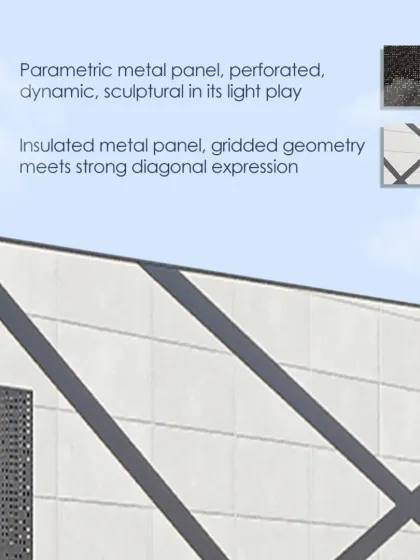 Parametric metal panel, perforated, dynamic, sculptural in its light play

Insulated metal panel, gridded geometry meets strong diagonal expression