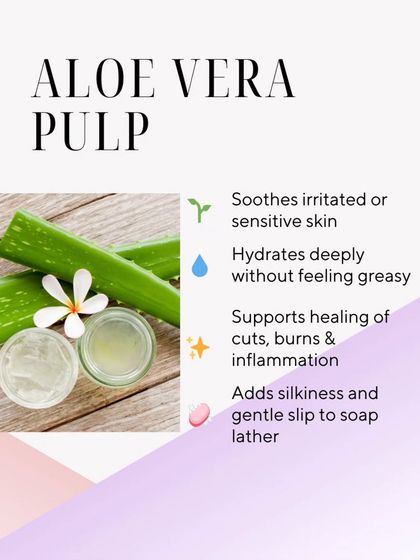 ALOE VERA PULP

Soothes irritated or sensitive skin

Hydrates deeply without feeling greasy

Supports healing of cuts, burns & inflammation

Adds silkiness and gentle slip to soap lather