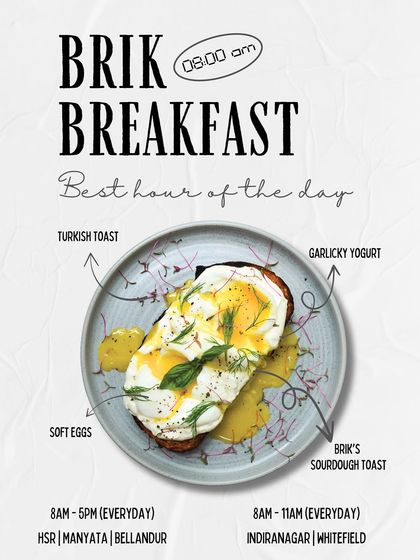 BRIK BREAKFAST

08:00 am

Best hour of the day

TURKISH TOAST

GARLICKY YOGURT

SOFT EGGS

BRIK'S SOURDOUGH TOAST

8AM - 5PM (EVERYDAY)
HSR | MANYATA | BELLANDUR

8AM - 11AM (EVERYDAY)
INDIRANAGAR | WHITEFIELD