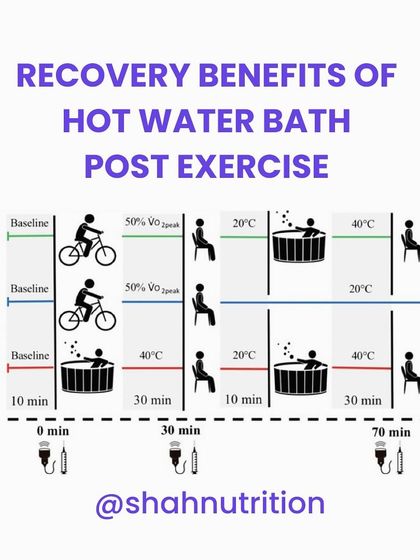 RECOVERY BENEFITS OF HOT WATER BATH POST EXERCISE

Baseline

50% $\dot{V}O_{2peak}$

20°C

40°C

Baseline

50% $\dot{V}O_{2peak}$

20°C

Baseline

40°C

20°C

40°C

10 min

30 min

10 min

30 min

0 min

30 min

70 min

@shahnutrition