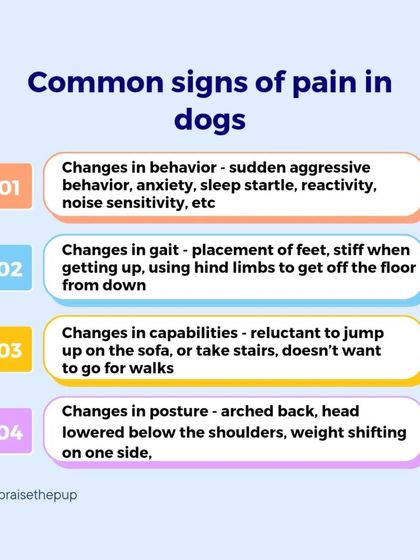 Common signs of pain in dogs

01 Changes in behavior - sudden aggressive behavior, anxiety, sleep startle, reactivity, noise sensitivity, etc

02 Changes in gait - placement of feet, stiff when getting up, using hind limbs to get off the floor from down

03 Changes in capabilities - reluctant to jump up on the sofa, or take stairs, doesn't want to go for walks

04 Changes in posture - arched back, head lowered below the shoulders, weight shifting on one side,

praisethepup