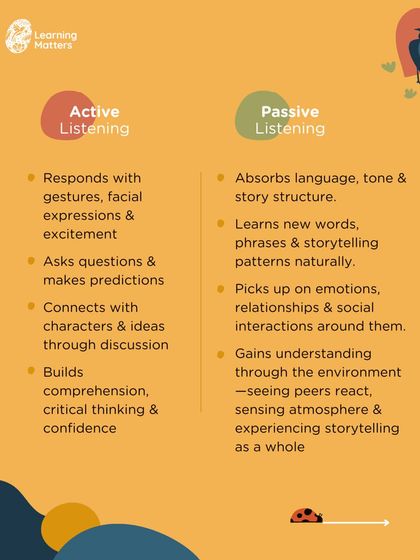 Learning Matters

Active Listening

- Responds with gestures, facial expressions & excitement
- Asks questions & makes predictions
- Connects with characters & ideas through discussion
- Builds comprehension, critical thinking & confidence

Passive Listening

- Absorbs language, tone & story structure.
- Learns new words, phrases & storytelling patterns naturally.
- Picks up on emotions, relationships & social interactions around them.
- Gains understanding through the environment —seeing peers react, sensing atmosphere & experiencing storytelling as a whole