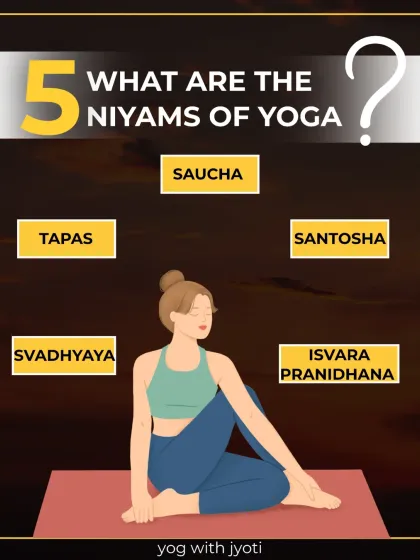 5 WHAT ARE THE NIYAMS OF YOGA ?

SAUCHA

TAPAS

SANTOSHA

SVADHYAYA

ISVARA PRANIDHANA

yog with jyoti