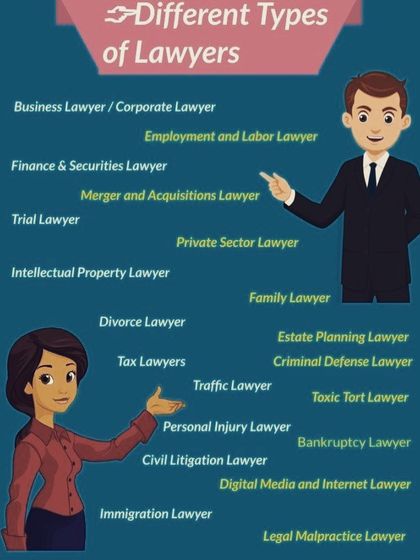 Different Types of Lawyers

Business Lawyer / Corporate Lawyer

Employment and Labor Lawyer

Finance & Securities Lawyer

Merger and Acquisitions Lawyer

Trial Lawyer

Private Sector Lawyer

Intellectual Property Lawyer

Family Lawyer

Divorce Lawyer

Estate Planning Lawyer

Tax Lawyers

Criminal Defense Lawyer

Traffic Lawyer

Toxic Tort Lawyer

Personal Injury Lawyer

Bankruptcy Lawyer

Civil Litigation Lawyer

Digital Media and Internet Lawyer

Immigration Lawyer

Legal Malpractice Lawyer