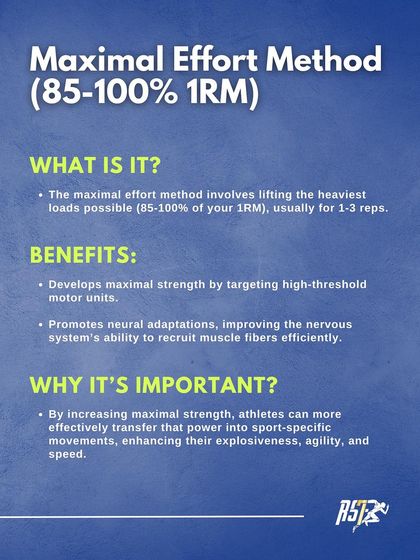 Maximal Effort Method (85-100% 1RM)

WHAT IS IT?

• The maximal effort method involves lifting the heaviest loads possible (85-100% of your 1RM), usually for 1-3 reps.

BENEFITS:

• Develops maximal strength by targeting high-threshold motor units.

• Promotes neural adaptations, improving the nervous system's ability to recruit muscle fibers efficiently.

WHY IT'S IMPORTANT?

• By increasing maximal strength, athletes can more effectively transfer that power into sport-specific movements, enhancing their explosiveness, agility, and speed.

RST