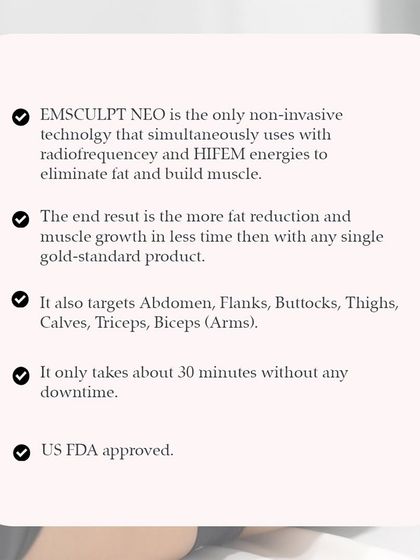 EMSCULPT NEO is the only non-invasive technolgy that simultaneously uses with radiofrequencey and HIFEM energies to eliminate fat and build muscle.

The end resut is the more fat reduction and muscle growth in less time then with any single gold-standard product.

It also targets Abdomen, Flanks, Buttocks, Thighs, Calves, Triceps, Biceps (Arms).

It only takes about 30 minutes without any downtime.

US FDA approved.