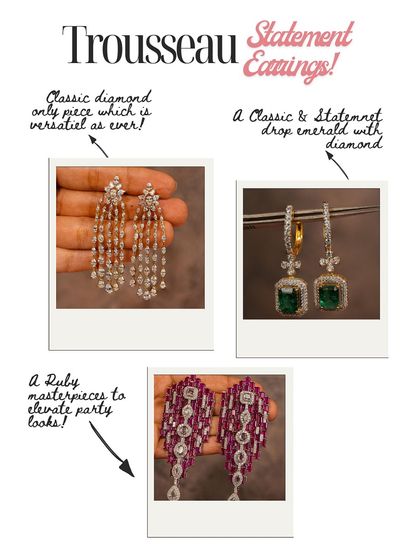 Trousseau Statement Earrings!

Classic diamond only piece which is versatiel as ever!

A Classic & Statemnet drop emerald with diamond

A Ruby masterpieces to elevate party looks!