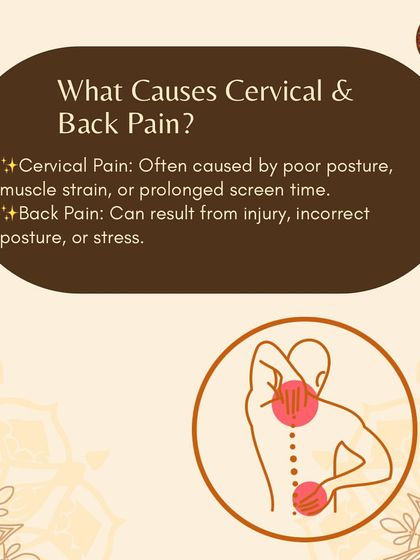 What Causes Cervical & Back Pain?

✨Cervical Pain: Often caused by poor posture, muscle strain, or prolonged screen time.
✨Back Pain: Can result from injury, incorrect posture, or stress.