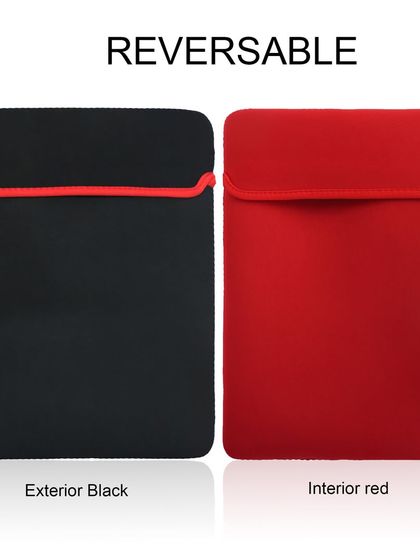 REVERSABLE

Exterior Black

Interior red