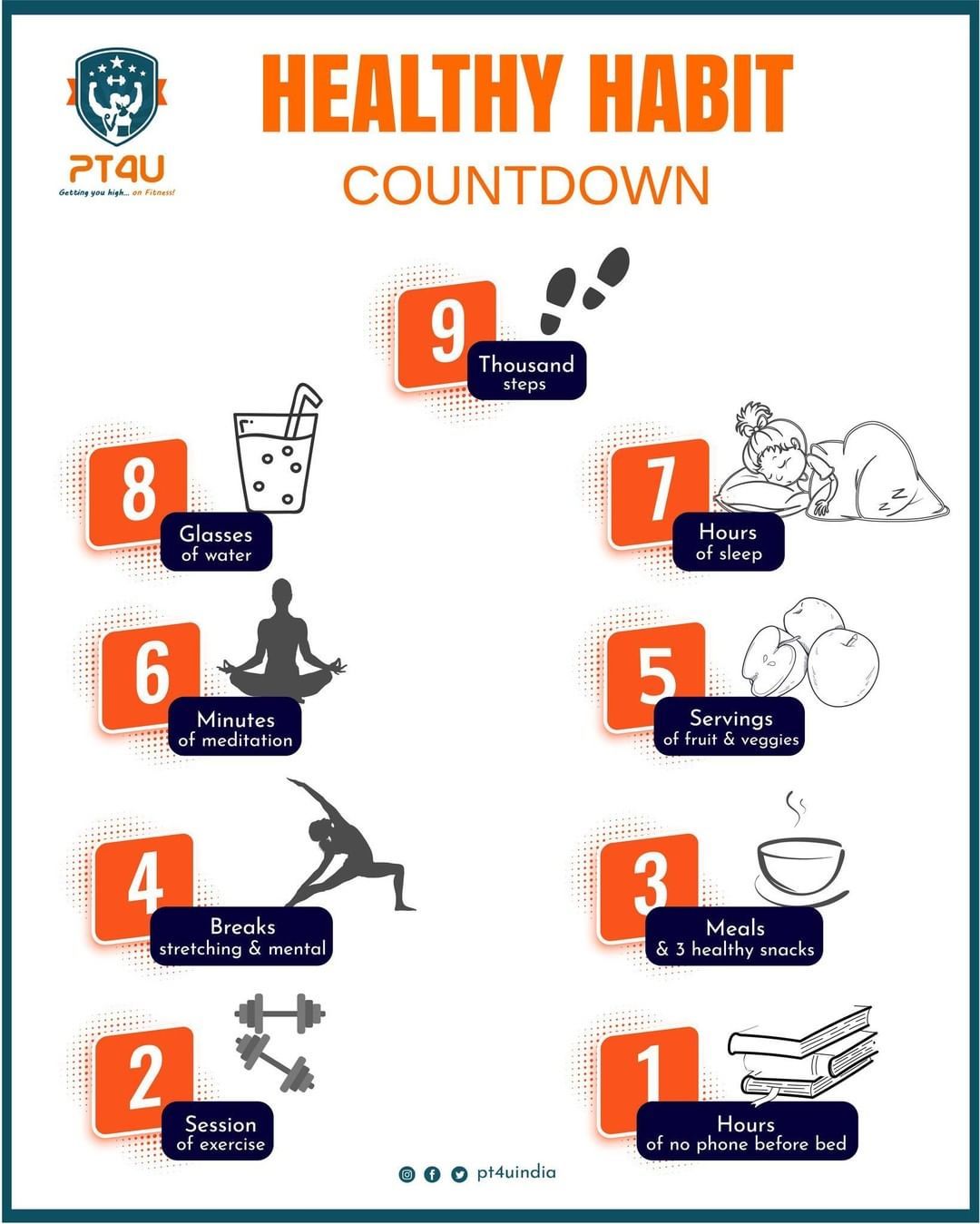 PT4U
Getting you high... on Fitness!

HEALTHY HABIT
COUNTDOWN

9
Thousand
steps

8
Glasses
of water

7
Hours
of sleep

6
Minutes
of meditation

5
Servings
of fruit & veggies

4
Breaks
stretching & mental

3
Meals
& 3 healthy snacks

2
Session
of exercise

1
Hours
of no phone before bed

pt4uindia