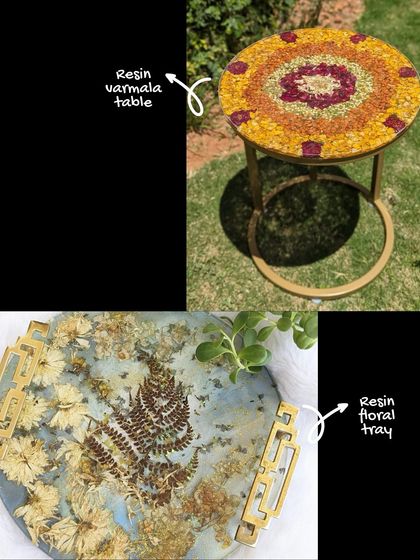 Resin varmala table

Resin floral tray