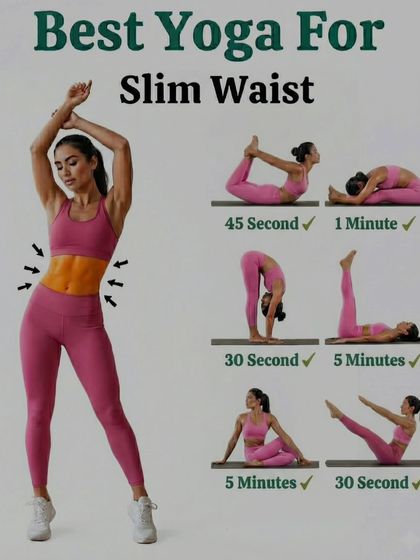 Best Yoga For
Slim Waist

45 Second ✓
1 Minute ✓

30 Second ✓
5 Minutes ✓

5 Minutes ✓
30 Second ✓