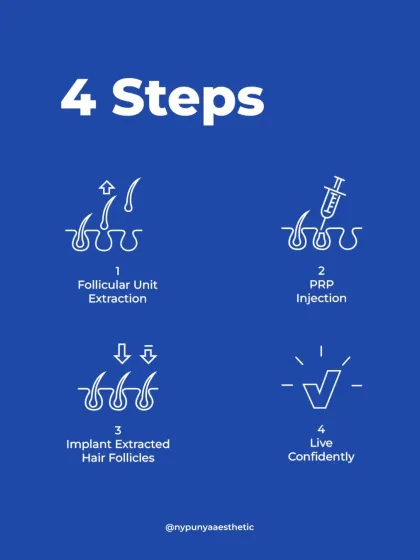 4 Steps

1
Follicular Unit Extraction

2
PRP Injection

3
Implant Extracted Hair Follicles

4
Live Confidently

@nypunyaaesthetic