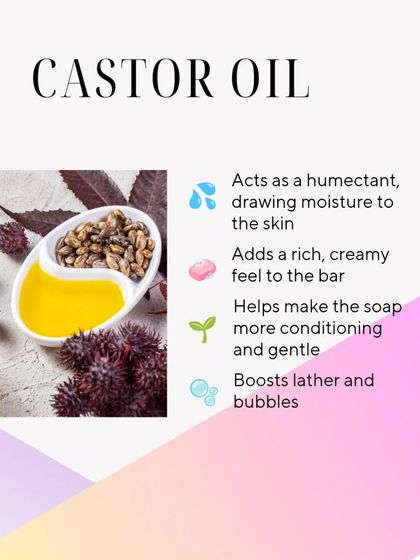 CASTOR OIL

Acts as a humectant, drawing moisture to the skin

Adds a rich, creamy feel to the bar

Helps make the soap more conditioning and gentle

Boosts lather and bubbles