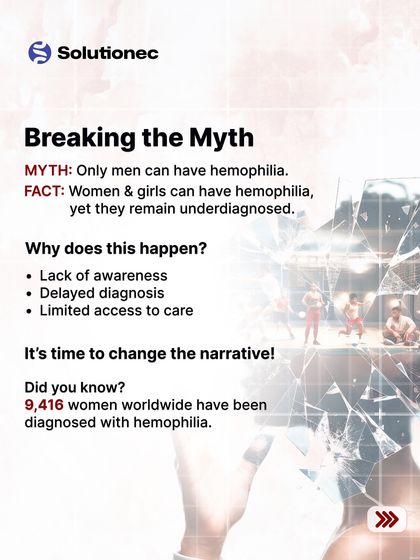 Solutionec

Breaking the Myth

MYTH: Only men can have hemophilia.
FACT: Women & girls can have hemophilia, yet they remain underdiagnosed.

Why does this happen?

• Lack of awareness
• Delayed diagnosis
• Limited access to care

It's time to change the narrative!

Did you know?
9,416 women worldwide have been diagnosed with hemophilia.