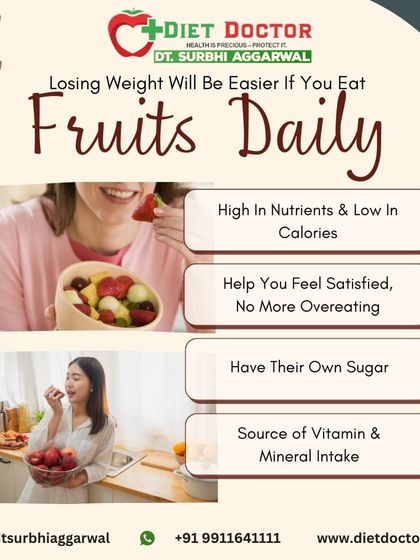 DIET DOCTOR
HEALTH IS PRECIOUS – PROTECT IT.
DT. SURBHI AGGARWAL

Losing Weight Will Be Easier If You Eat
Fruits Daily

High In Nutrients & Low In Calories

Help You Feel Satisfied, No More Overeating

Have Their Own Sugar

Source of Vitamin & Mineral Intake

tsurbhiaggarwal
+91 9911641111
www.dietdocto