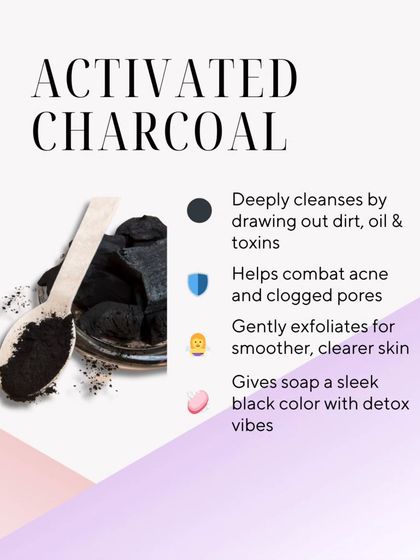 ACTIVATED CHARCOAL

Deeply cleanses by drawing out dirt, oil & toxins

Helps combat acne and clogged pores

Gently exfoliates for smoother, clearer skin

Gives soap a sleek black color with detox vibes