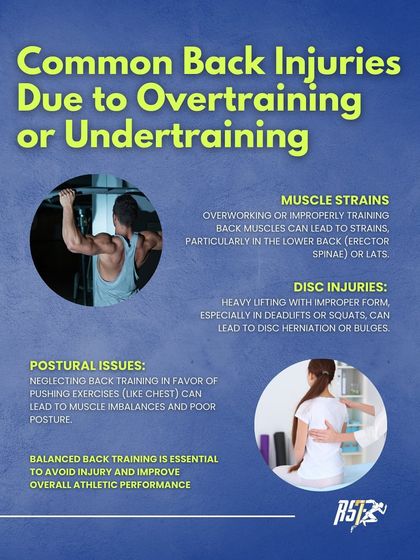 Common Back Injuries Due to Overtraining or Undertraining

MUSCLE STRAINS
OVERWORKING OR IMPROPERLY TRAINING BACK MUSCLES CAN LEAD TO STRAINS, PARTICULARLY IN THE LOWER BACK (ERECTOR SPINAE) OR LATS.

DISC INJURIES:
HEAVY LIFTING WITH IMPROPER FORM, ESPECIALLY IN DEADLIFTS OR SQUATS, CAN LEAD TO DISC HERNIATION OR BULGES.

POSTURAL ISSUES:
NEGLECTING BACK TRAINING IN FAVOR OF PUSHING EXERCISES (LIKE CHEST) CAN LEAD TO MUSCLE IMBALANCES AND POOR POSTURE.

BALANCED BACK TRAINING IS ESSENTIAL TO AVOID INJURY AND IMPROVE OVERALL ATHLETIC PERFORMANCE

RS7