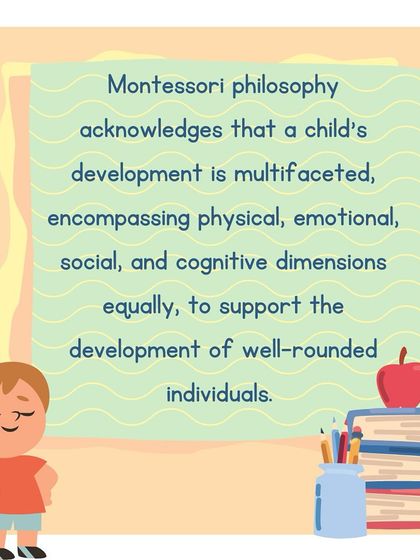 Montessori philosophy acknowledges that a child's development is multifaceted, encompassing physical, emotional, social, and cognitive dimensions equally, to support the development of well-rounded individuals.