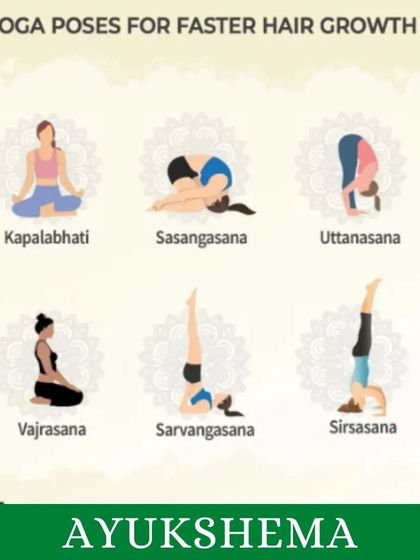 OGA POSES FOR FASTER HAIR GROWTH

Kapalabhati

Sasangasana

Uttanasana

Vajrasana

Sarvangasana

Sirsasana

AYUKSHEMA