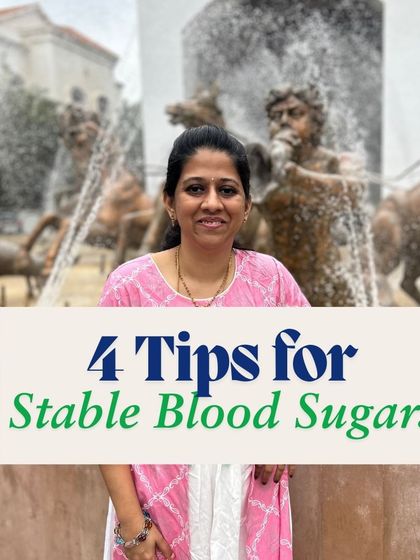 4 Tips for
Stable Blood Sugar